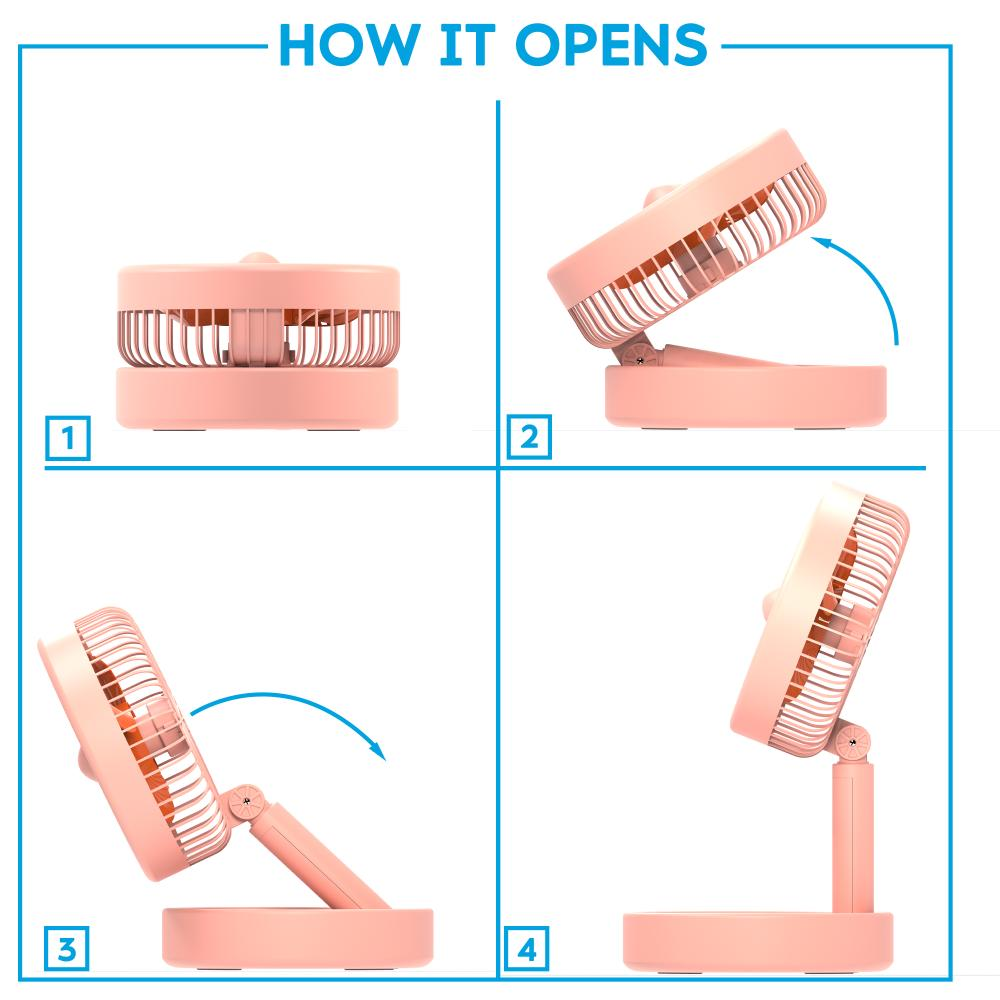 HOW IT OPENS

1

2

3

4