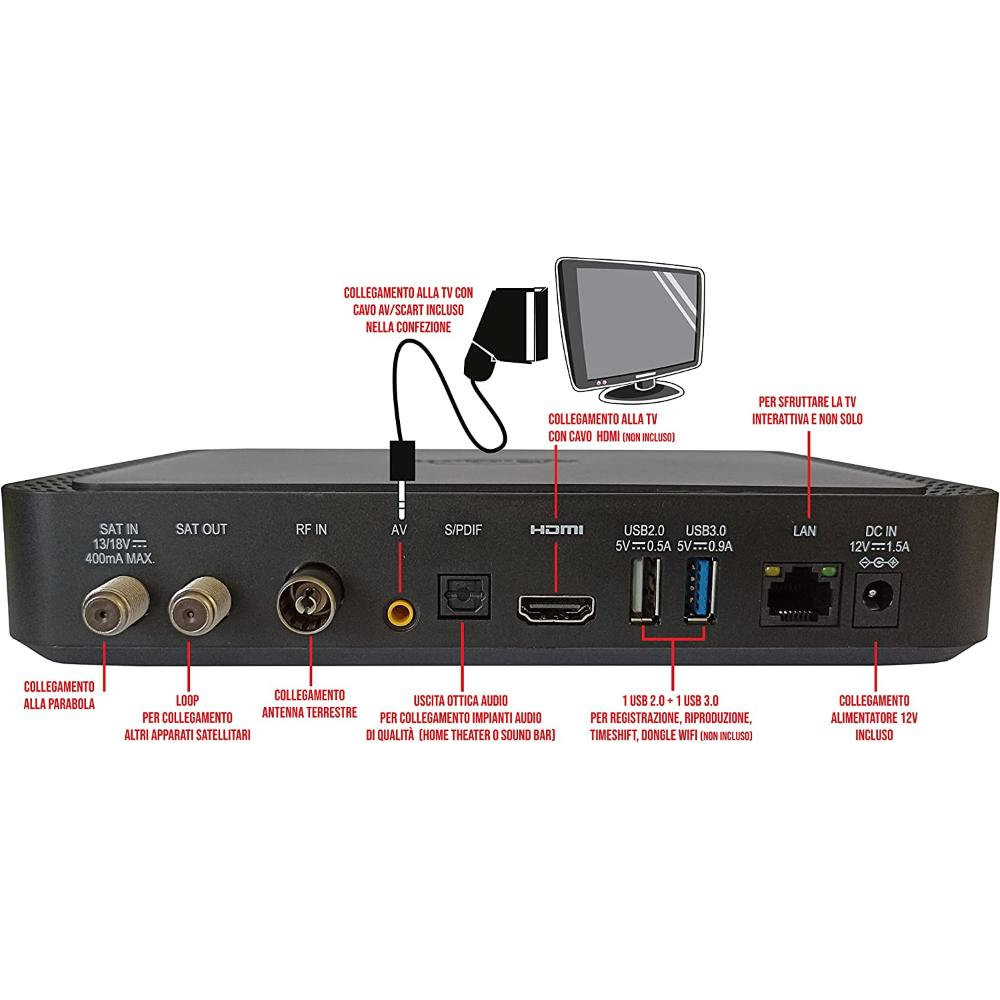 COLLEGAMENTO ALLA TV CON CAVO AV/SCART INCLUSO NELLA CONFEZIONE

COLLEGAMENTO ALLA TV CON CAVO HDMI (NON INCLUSO)

PER SFRUTTARE LA TV INTERATTIVA E NON SOLO

SAT IN 13/18V ⎓ 400mA MAX.

SAT OUT

RF IN

AV

S/PDIF

HDMI

USB2.0 5V ⎓ 0.5A

USB3.0 5V ⎓ 0.9A

LAN

DC IN 12V ⎓ 1.5A

COLLEGAMENTO ALLA PARABOLA

LOOP PER COLLEGAMENTO ALTRI APPARATI SATELLITARI

COLLEGAMENTO ANTENNA TERRESTRE

USCITA OTTICA AUDIO PER COLLEGAMENTO IMPIANTI AUDIO DI QUALITÀ (HOME THEATER O SOUND BAR)

1 USB 2.0 + 1 USB 3.0 PER REGISTRAZIONE, RIPRODUZIONE, TIMESHIFT, DONGLE WIFI (NON INCLUSO)

COLLEGAMENTO ALIMENTATORE 12V INCLUSO