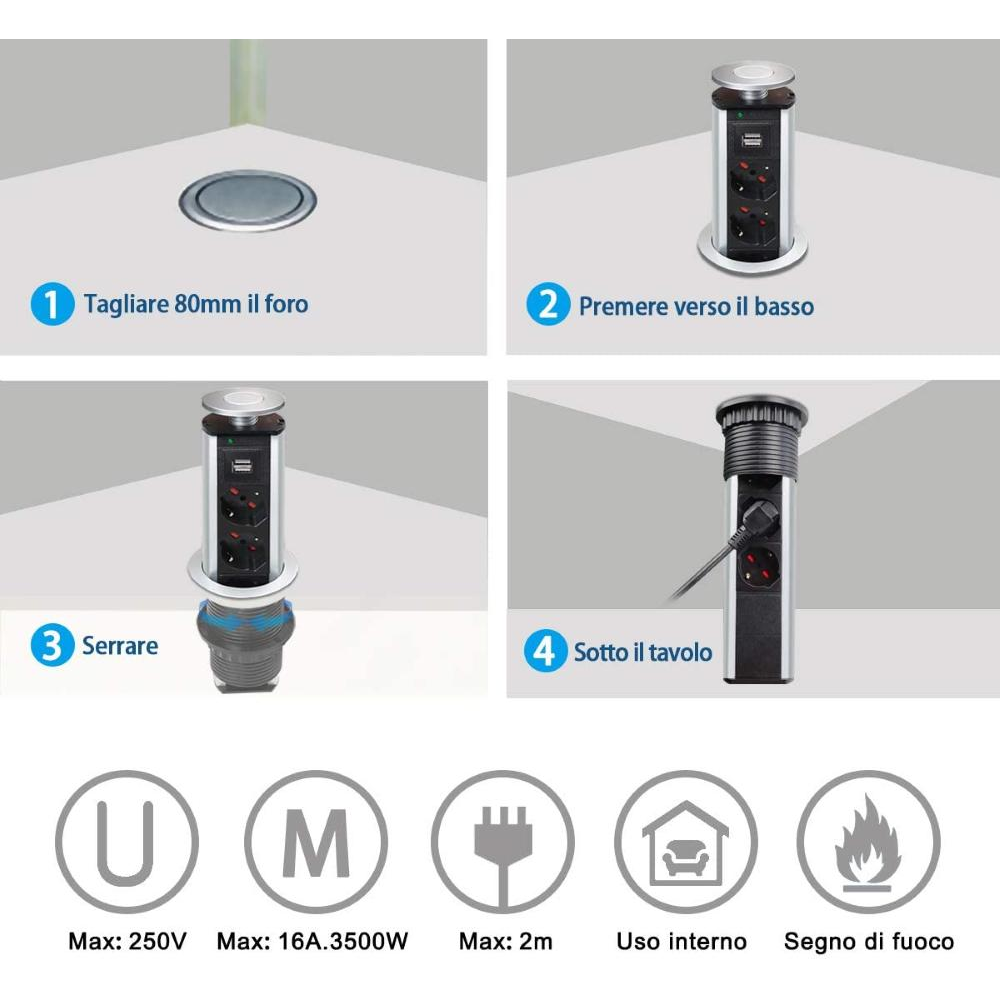 1 Tagliare 80mm il foro

2 Premere verso il basso

3 Serrare

4 Sotto il tavolo

U

M

Max: 250V

Max: 16A.3500W

Max: 2m

Uso interno

Segno di fuoco