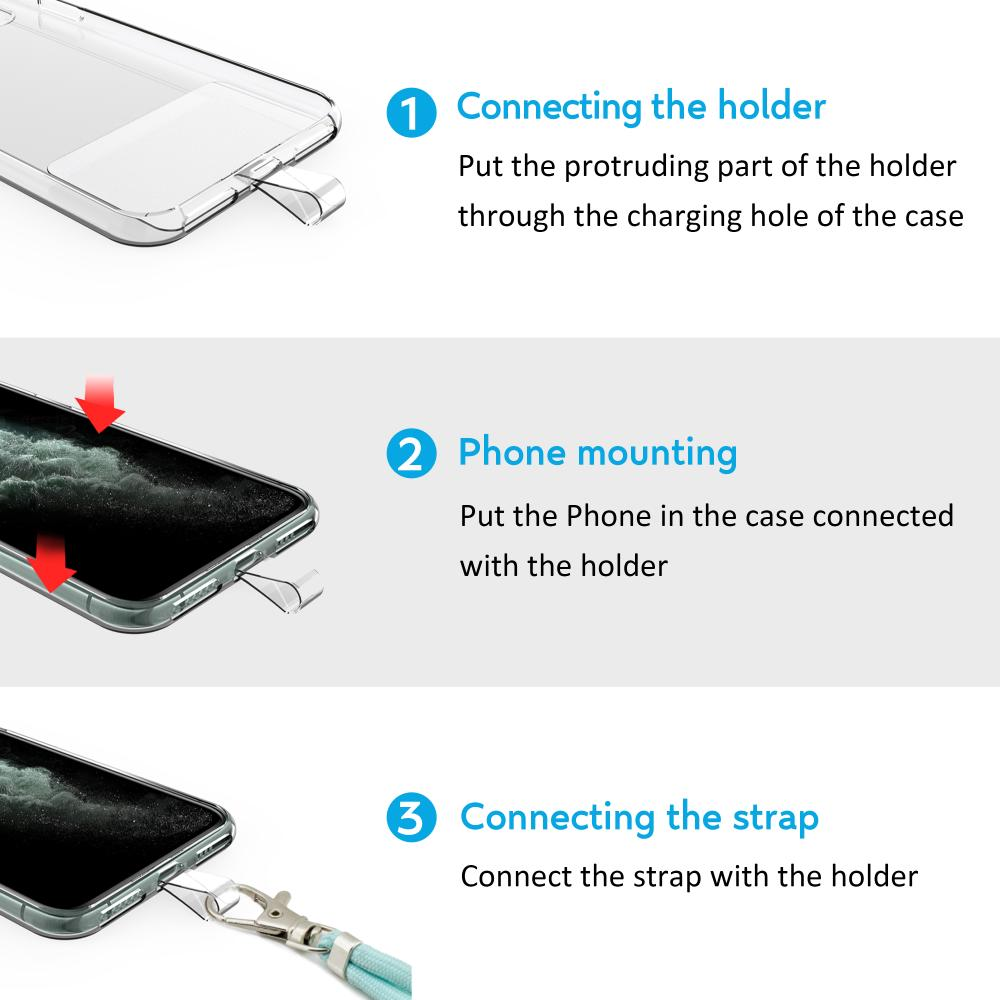 1 Connecting the holder

Put the protruding part of the holder through the charging hole of the case

2 Phone mounting

Put the Phone in the case connected with the holder

3 Connecting the strap

Connect the strap with the holder