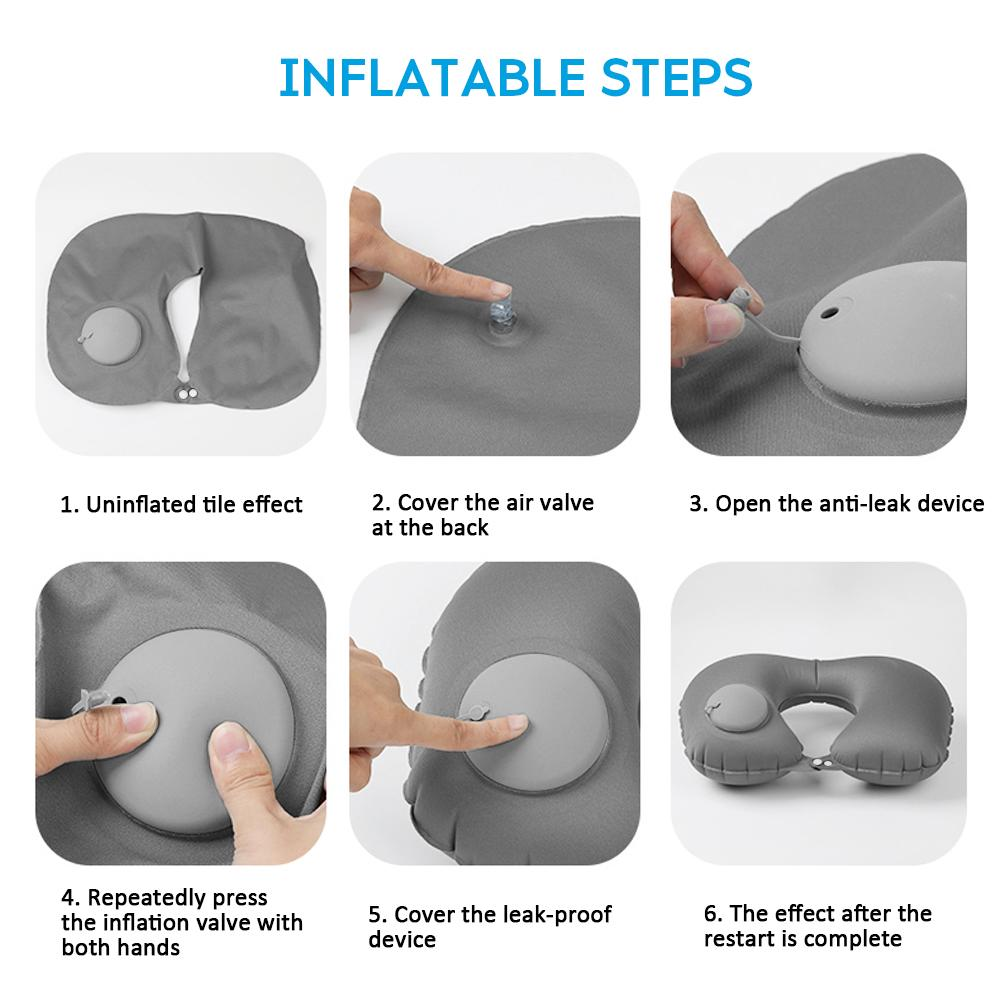 INFLATABLE STEPS

1. Uninflated tile effect

2. Cover the air valve at the back

3. Open the anti-leak device

4. Repeatedly press the inflation valve with both hands

5. Cover the leak-proof device

6. The effect after the restart is complete