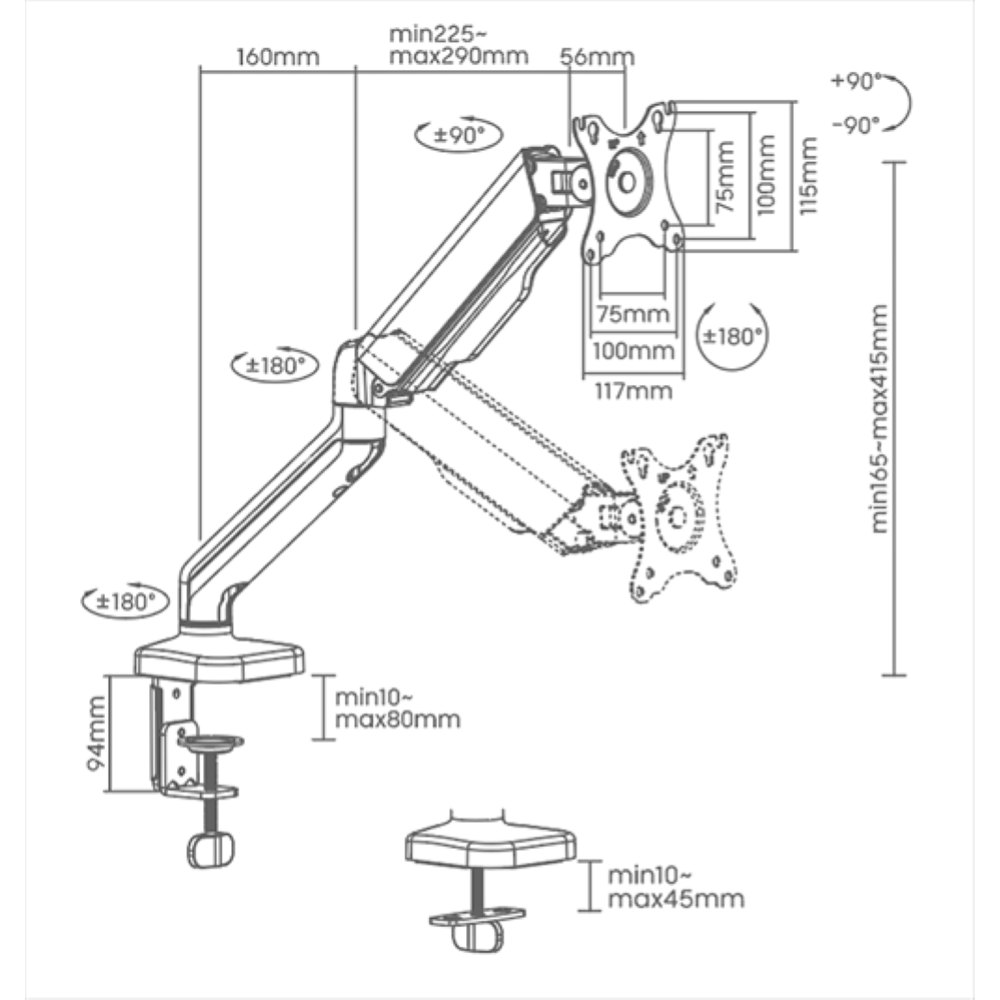 160mm
min225~
max290mm
56mm
+90°
-90°
±90°
75mm
100mm
115mm
75mm
100mm
117mm
±180°
±180°
min165~max415mm
±180°
94mm
min10~
max80mm
min10~
max45mm